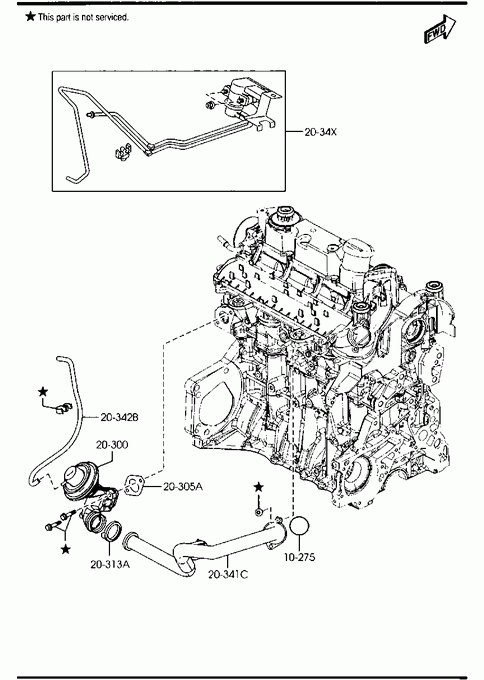 ★ This part is not serviced.

FWD

20-34X

★

20-342B

20-300

20-305A

★

★

20-313A

20-341C

10-275