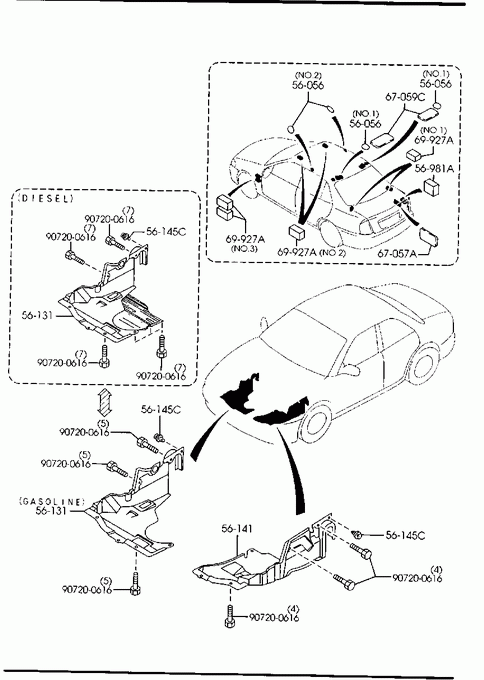 (NO.2)
56-056

(NO.1)
56-056

67-059C

(NO.1)
56-056

(NO.1)
69-927A

56-981A

69-927A
(NO.3)

69-927A (NO.2)

67-057A

(DIESEL)

(7)
90720-0616

(7)
90720-0616

56-145C

56-131

(7)
90720-0616

(7)
90720-0616

56-145C

(5)
90720-0616

(5)
90720-0616

(GASOLINE)
56-131

(5)
90720-0616

56-141

56-145C

(4)
90720-0616

(4)
90720-0616