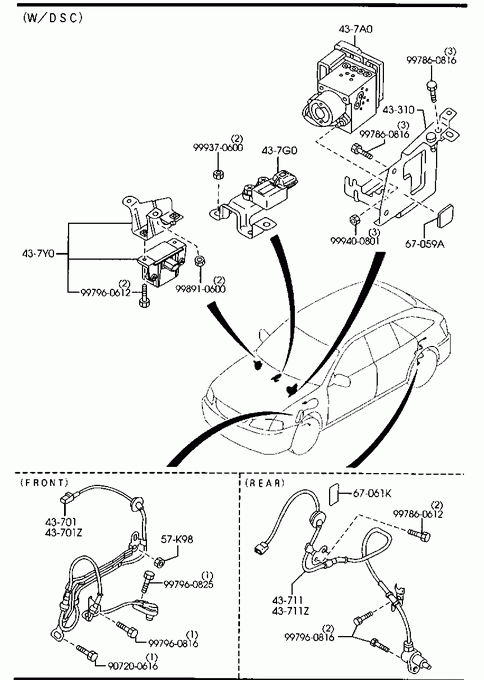 (W/DSC)

43-7A0
(3)
99786-0816
43-310
(3)
99786-0816
(2)
99937-0600
43-7G0
(3)
99940-0801
67-059A
43-7Y0
(2)
99796-0612
(2)
99891-0600

(FRONT)
43-701
43-701Z
57-K98
(1)
99796-0825
(1)
99796-0816
(1)
90720-0616

(REAR)
67-061K
(2)
99786-0612
43-711
43-711Z
(2)
99796-0816