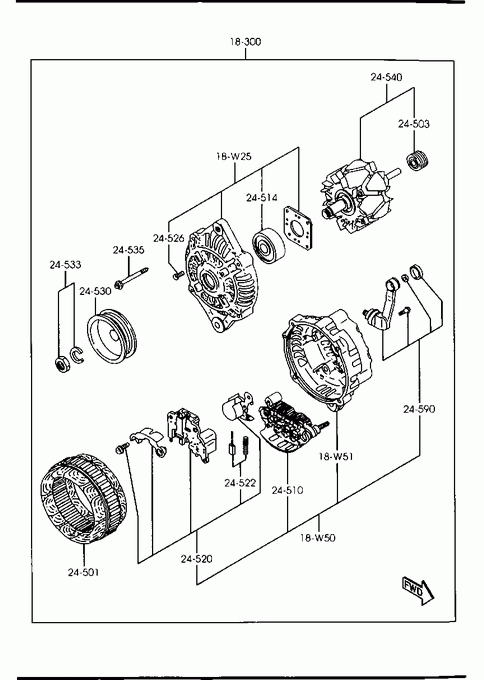 18-300

24-540

24-503

18-W25

24-514

24-526

24-535

24-533

24-530

24-590

18-W51

24-522

24-510

18-W50

24-520

24-501

FWD