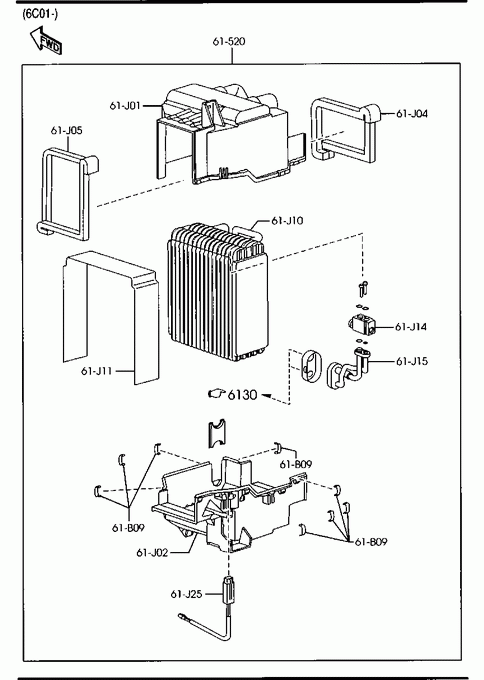 (6C01-)

FWD

61-520

61-J01

61-J04

61-J05

61-J10

61-J14

61-J15

61-J11

6130

61-B09

61-B09

61-B09

61-J02

61-J25