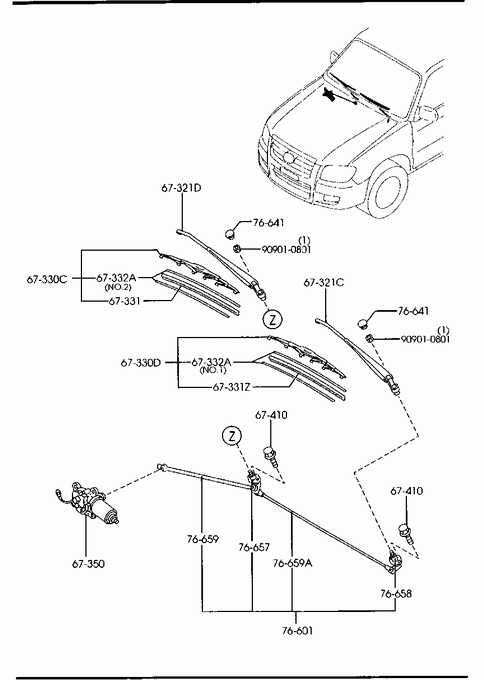 67-321D

76-641

(1)
90901-0801

67-330C

67-332A
(NO.2)

67-331

Z

67-321C

76-641

(1)
90901-0801

67-330D

67-332A
(NO.1)

67-331Z

67-410

Z

67-410

67-350

76-659

76-657

76-659A

76-658

76-601