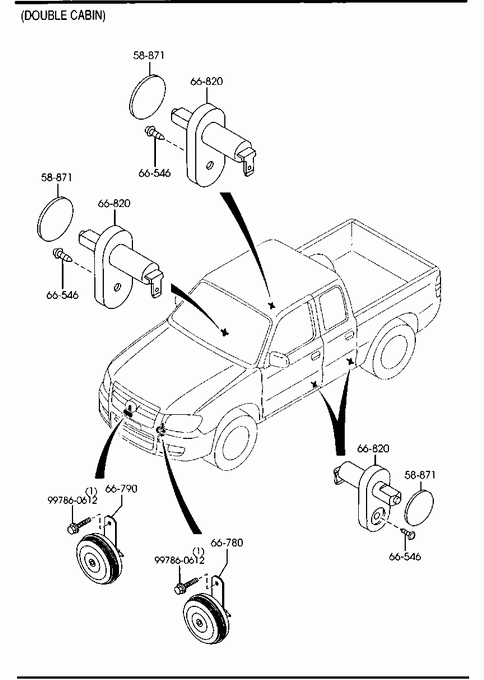 (DOUBLE CABIN)

58-871
66-820
66-546

58-871
66-820
66-546

66-820
58-871
66-546

(1)
99786-0612
66-790

(1)
99786-0612
66-780