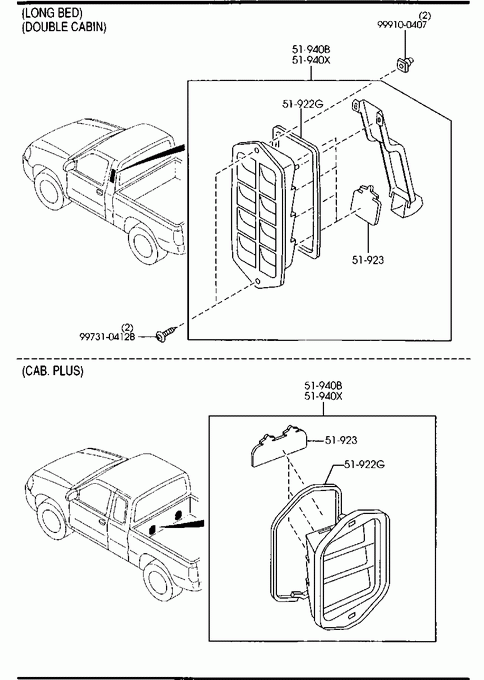 (LONG BED)
(DOUBLE CABIN)

(2)
99910-0407

51-940B
51-940X

51-922G

51-923

(2)
99731-0412B

(CAB. PLUS)

51-940B
51-940X

51-923

51-922G