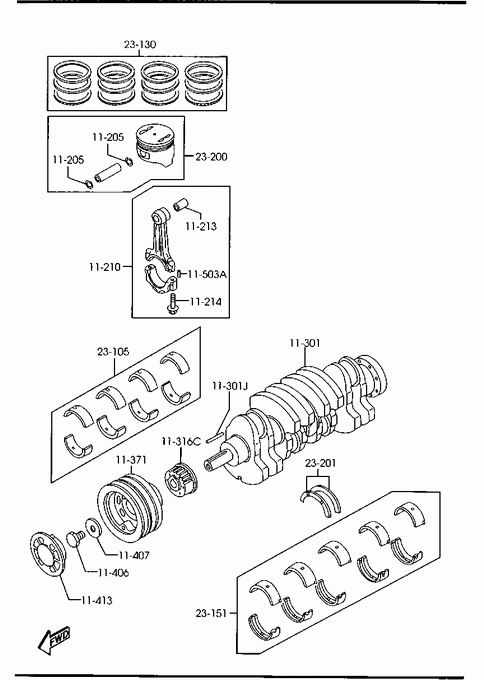 23-130

11-205

11-205

23-200

11-213

11-210

11-503A

11-214

23-105

11-301

11-301J

11-316C

11-371

23-201

11-407

11-406

11-413

23-151

FWD