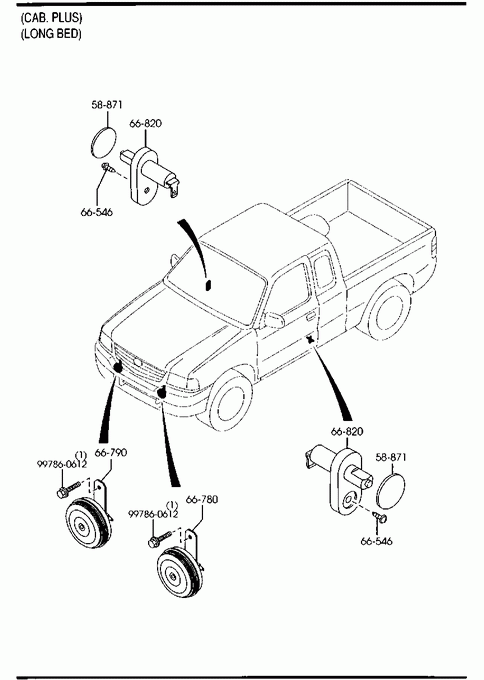 (CAB. PLUS)
(LONG BED)

58-871
66-820
66-546

66-820
58-871
66-546

(1)
99786-0612
66-790

(1)
99786-0612
66-780