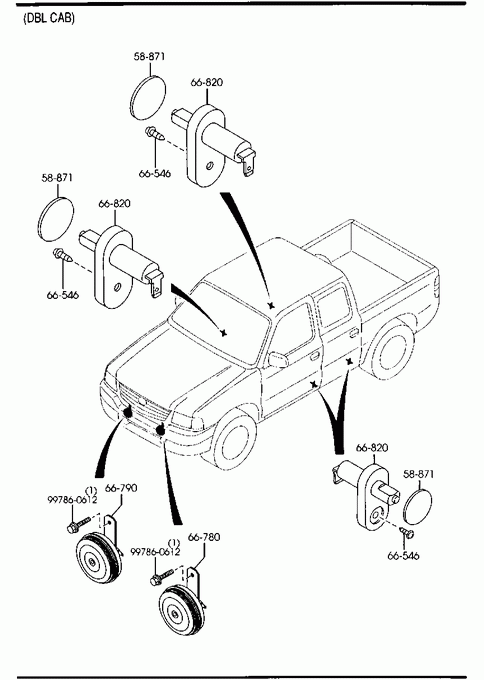 (DBL CAB)

58-871
66-820
66-546

58-871
66-820
66-546

66-820
58-871
66-546

(1)
99786-0612
66-790

(1)
99786-0612
66-780