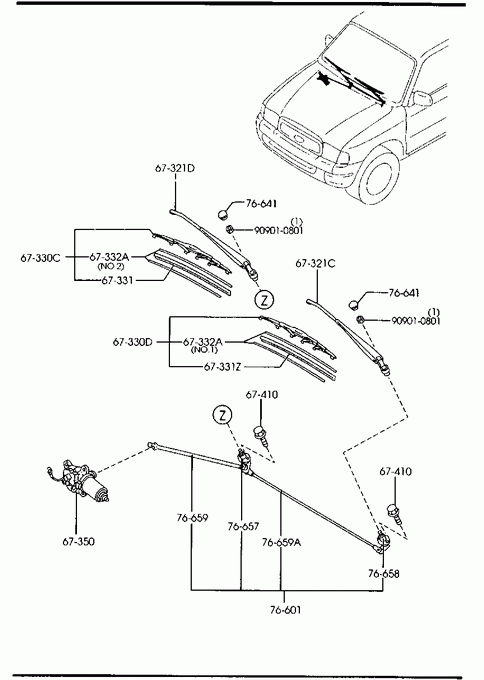 67-321D
76-641
(1)
90901-0801
67-330C
67-332A
(NO 2)
67-331
Z
67-321C
76-641
(1)
90901-0801
67-330D
67-332A
(NO.1)
67-331Z
67-410
Z
67-410
67-350
76-659
76-657
76-659A
76-658
76-601