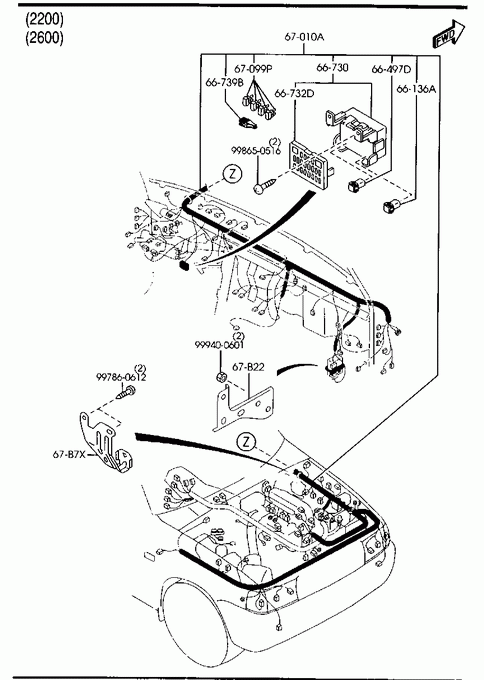 (2200)
(2600)

67-010A

FWD

67-099P
66-730
66-497D
66-739B
66-732D
66-136A
(2)
99865-0516
Z

(2)
99940-0601
67-B22

(2)
99786-0612

67-B7X

Z