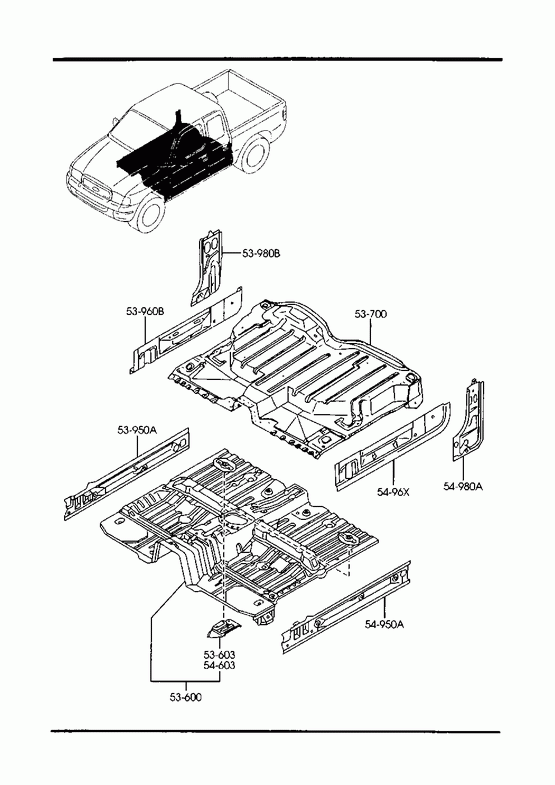 53-980B
53-960B
53-700
53-950A
54-96X
54-980A
54-950A
53-603
54-603
53-600