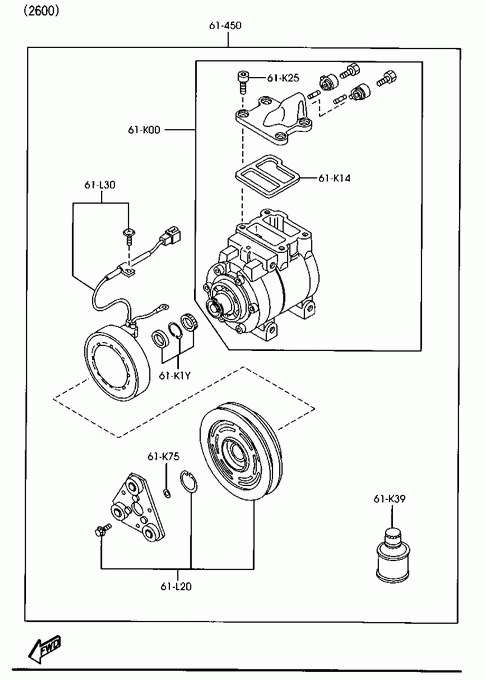 (2600)

61-450

61-K25

61-K00

61-K14

61-L30

61-K1Y

61-K75

61-K39

61-L20

FWD