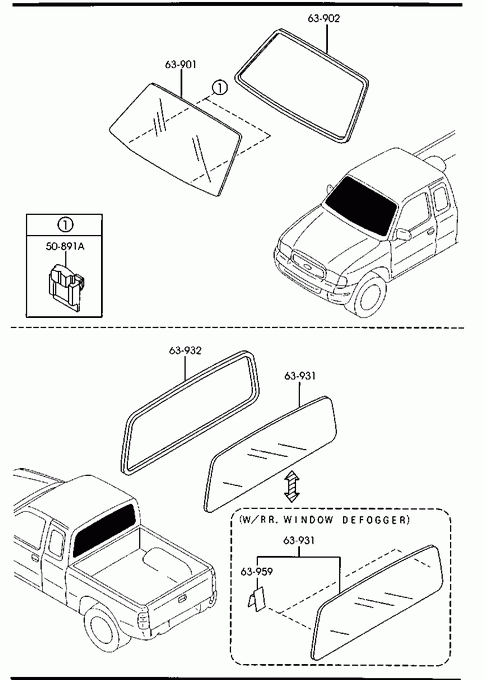 63-902

63-901

①

①

50-891A

63-932

63-931

(W/RR. WINDOW DEFOGGER)

63-931

63-959