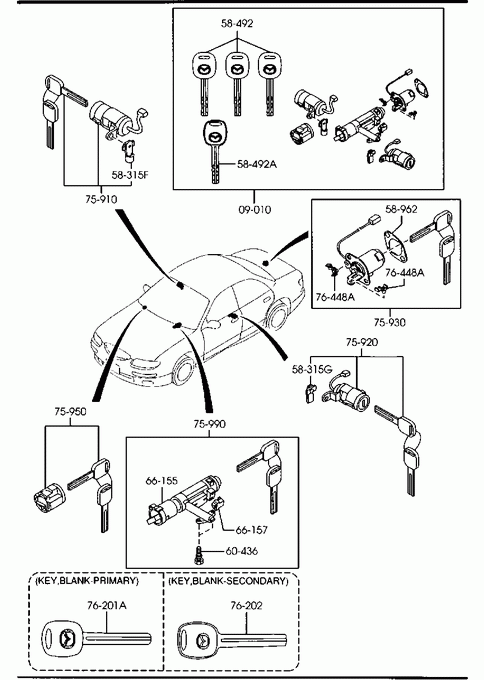 58-492

58-492A

58-315F

75-910

09-010

58-962

76-448A

76-448A

75-930

75-920

58-315G

75-950

75-990

66-155

66-157

60-436

(KEY,BLANK-PRIMARY)

76-201A

(KEY,BLANK-SECONDARY)

76-202