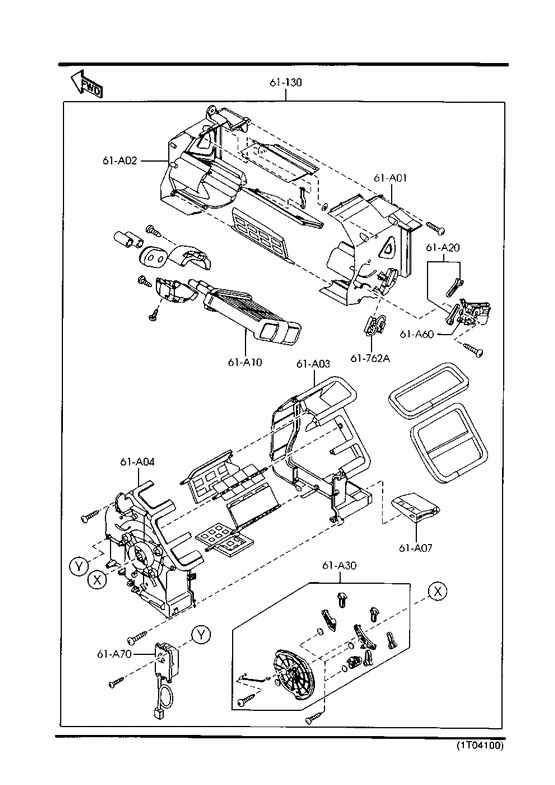 FWD

61-130

61-A02

61-A01

61-A20

61-A60

61-762A

61-A10

61-A03

61-A04

61-A07

Y

X

61-A30

X

Y

61-A70

(1T04100)