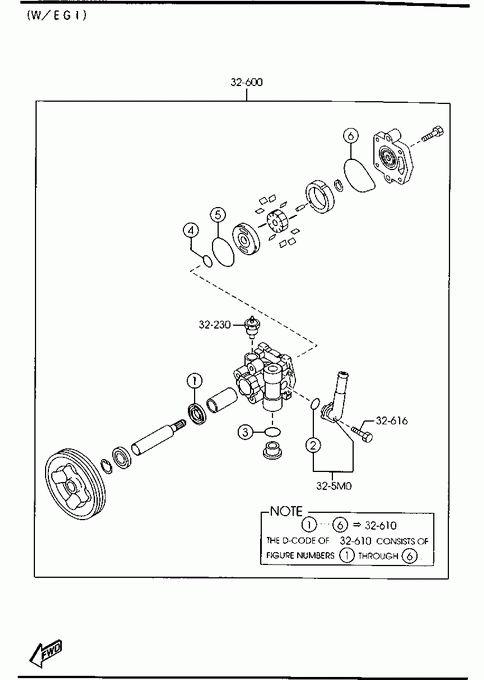 (W/EGI)

32-600

6

5

4

32-230

1

3

2

32-616

32-5M0

NOTE
1 ··· 6 ⇒ 32-610
THE D-CODE OF 32-610 CONSISTS OF FIGURE NUMBERS 1 THROUGH 6.

FWD