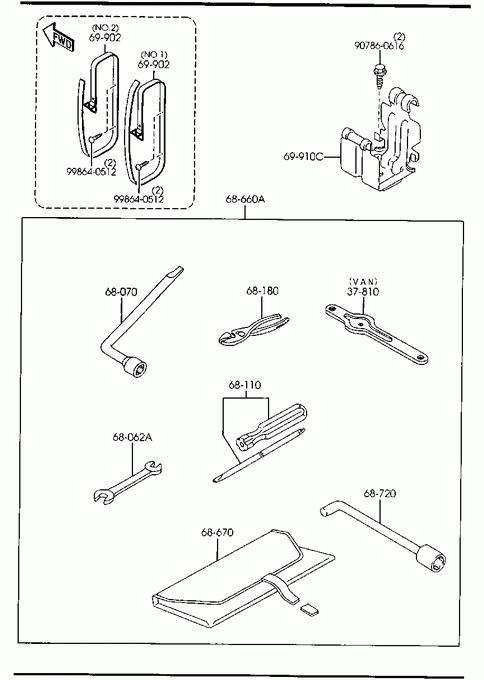 FWD
(NO.2)
69-902
(NO.1)
69-902
(2)
99864-0512
(2)
99864-0512
(2)
90786-0616
69-910C
68-660A
68-070
68-180
(VAN)
37-810
68-110
68-062A
68-720
68-670