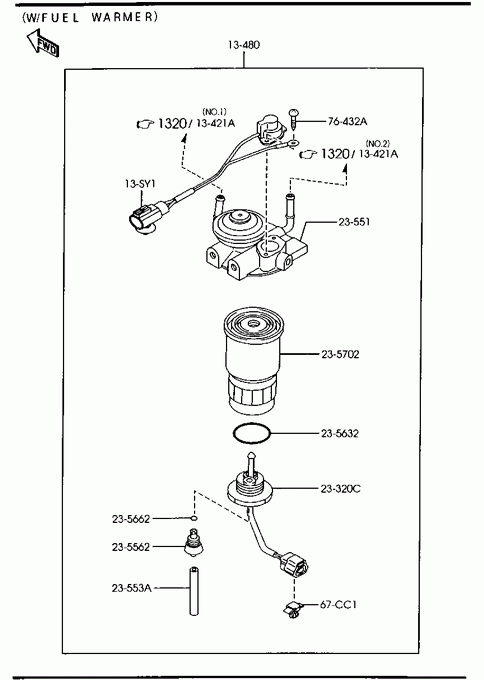 (W/FUEL WARMER)

FWD

13-480

(NO.1)
1320/ 13-421A

76-432A

(NO.2)
1320/ 13-421A

13-SY1

23-551

23-5702

23-5632

23-320C

23-5662

23-5562

23-553A

67-CC1