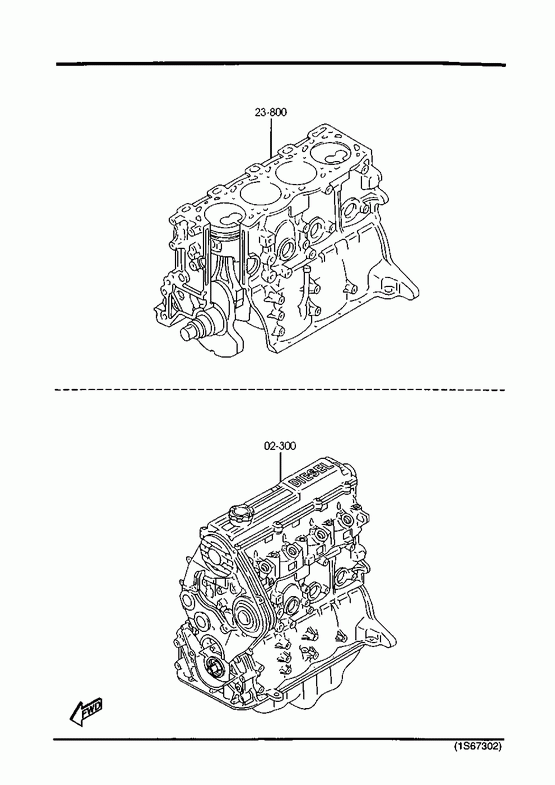 23-800

02-300

DIESEL

FWD

(1S67302)