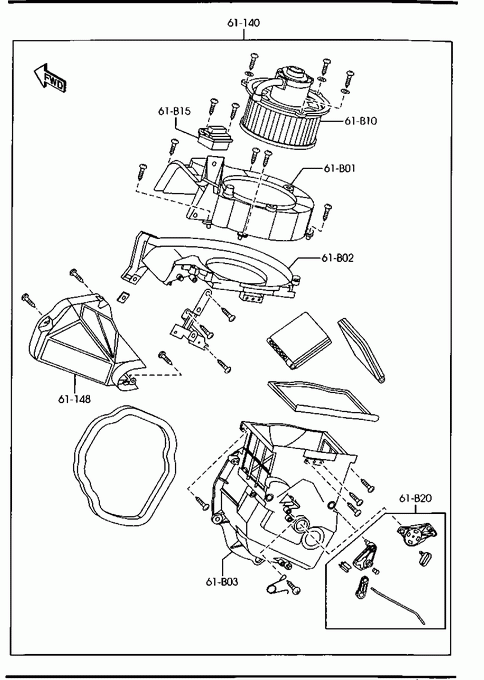 61-140

FWD

61-B15

61-B10

61-B01

61-B02

61-148

61-B20

61-B03