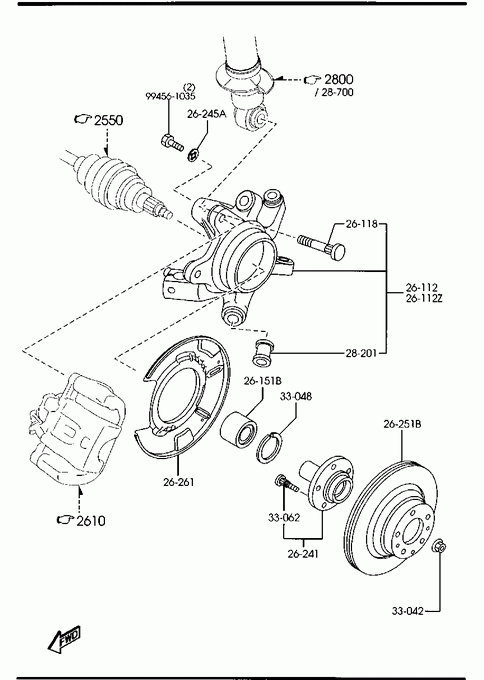 2800
/ 28-700

(2)
99456-1035

26-245A

2550

26-118

26-112
26-112Z

28-201

26-151B

33-048

26-251B

26-261

33-062

26-241

2610

33-042

FWD