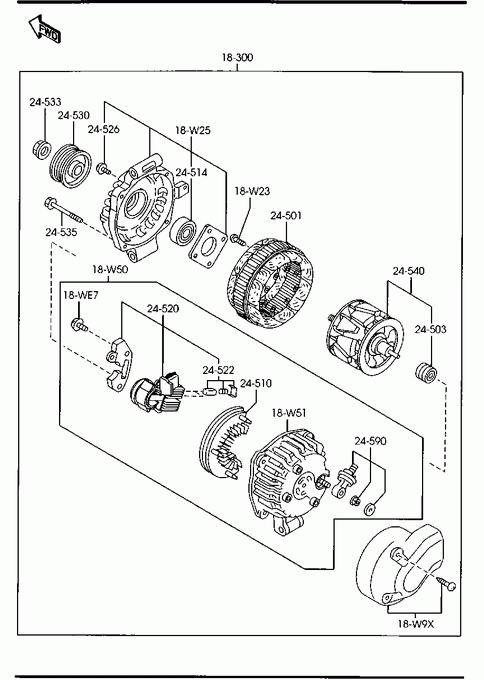 FWD

18-300

24-533
24-530
24-526
18-W25
24-514
18-W23
24-501
24-535
18-W50
24-540
18-WE7
24-520
24-503
24-522
24-510
18-W51
24-590
18-W9X