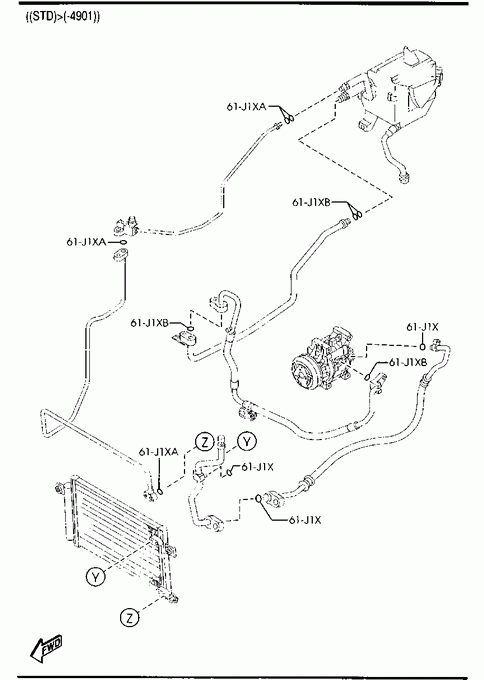 ((STD)>(-4901))

61-J1XA

61-J1XB

61-J1XA

61-J1XB

61-J1X

61-J1XB

61-J1XA

Z

Y

61-J1X

61-J1X

Y

Z

FWD