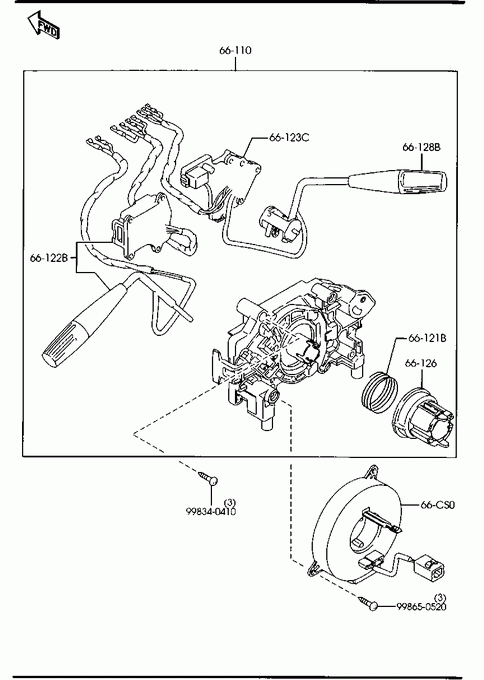 FWD

66-110

66-123C

66-128B

66-122B

66-121B

66-126

(3)
99834-0410

66-CS0

(3)
99865-0520