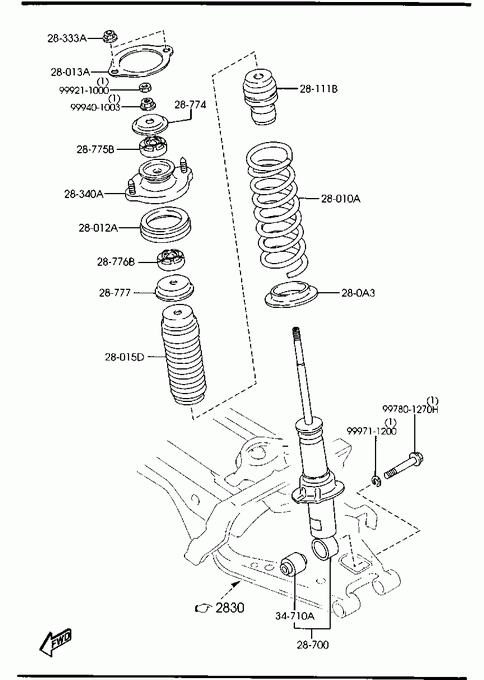 28-333A

28-013A

(1)
99921-1000

(1)
99940-1003

28-774

28-775B

28-340A

28-012A

28-776B

28-777

28-015D

28-111B

28-010A

28-0A3

(1)
99780-1270H

(1)
99971-1200

2830

34-710A

28-700

FWD