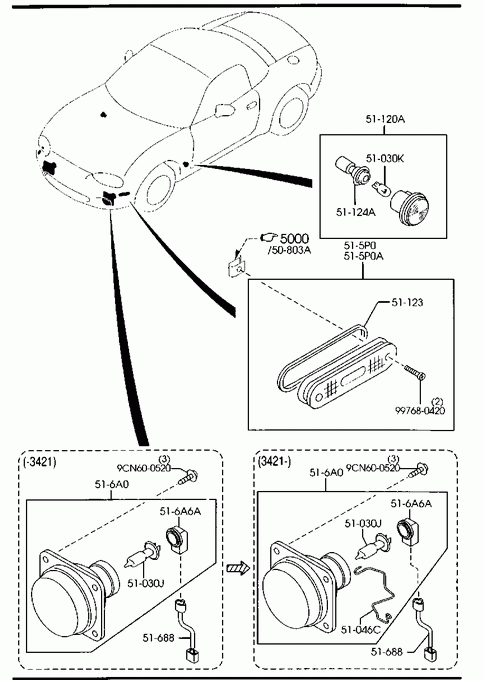 51-120A
51-030K
51-124A
5000
/50-803A
51-5P0
51-5P0A
51-123
(2)
99768-0420
(-3421)
(3)
9CN60-0520
51-6A0
51-6A6A
51-030J
51-688
(3421-)
(3)
9CN60-0520
51-6A0
51-6A6A
51-030J
51-046C
51-688