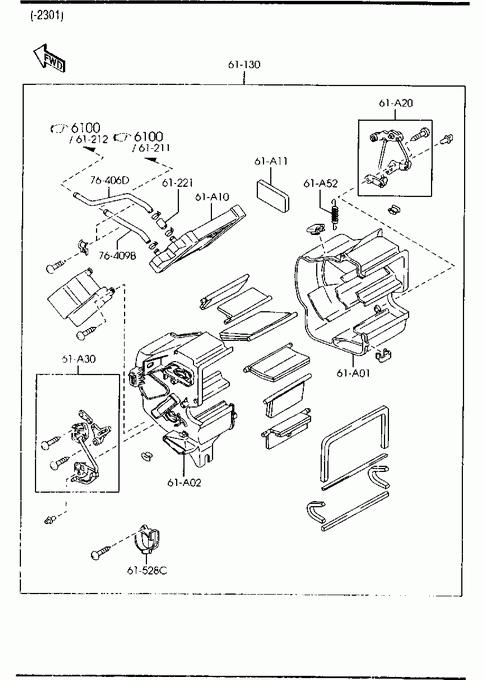 (-2301)

FWD

61-130

61-A20

6100
/ 61-212

6100
/ 61-211

61-A11

61-A52

76-406D

61-221

61-A10

76-409B

61-A30

61-A01

61-A02

61-528C