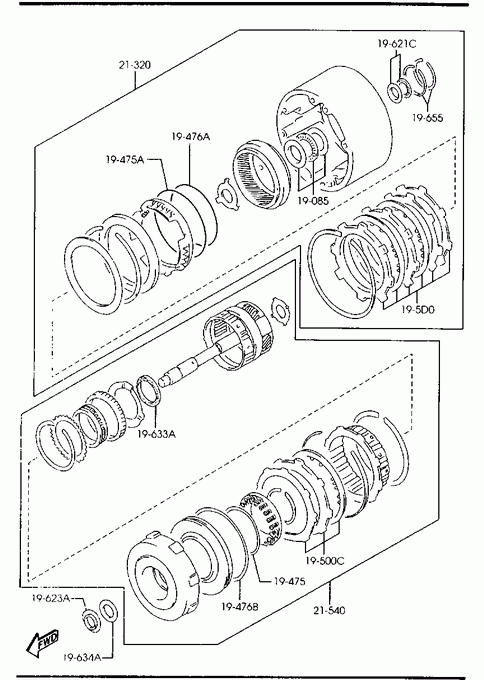 21-320
19-621C
19-655
19-476A
19-475A
19-085
19-5D0
19-633A
19-500C
19-475
19-476B
21-540
19-623A
19-634A
FWD