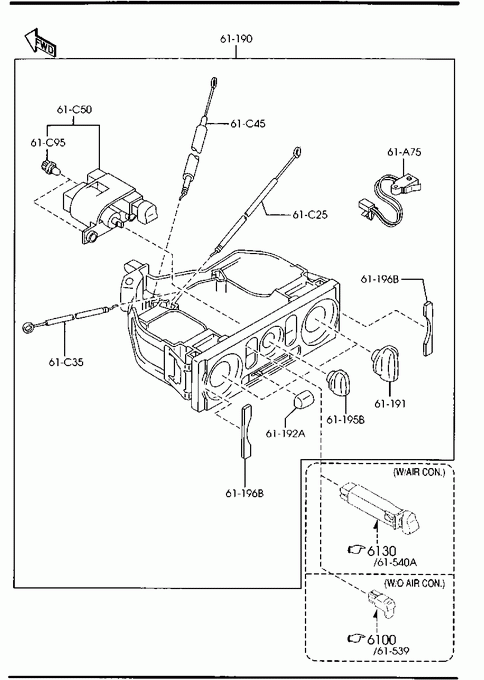 FWD

61-190

61-C50

61-C95

61-C45

61-A75

61-C25

61-196B

61-C35

61-191

61-195B

61-192A

61-196B

(W/AIR CON.)

6130
/61-540A

(W.O AIR CON.)

6100
/61-539