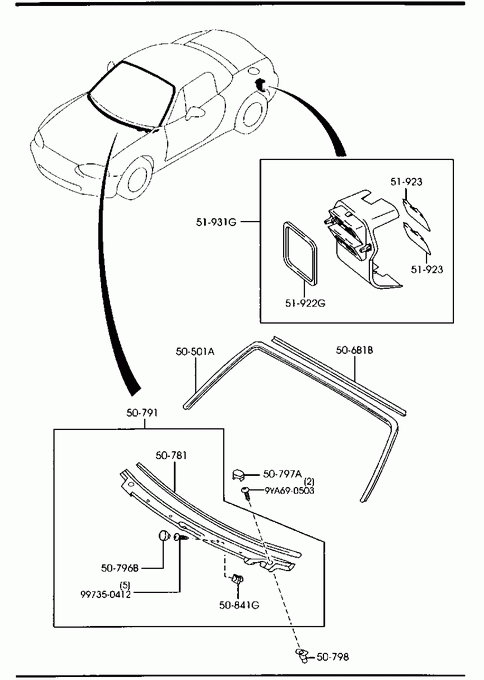 51-923

51-931G

51-923

51-922G

50-501A

50-681B

50-791

50-781

50-797A

(2)
9YA69-0503

50-796B

(5)
99735-0412

50-841G

50-798