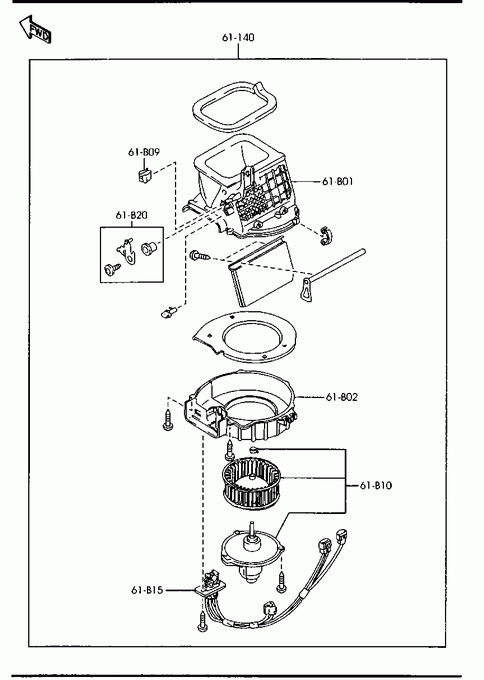 FWD

61-140

61-B09

61-B01

61-B20

61-B02

61-B10

61-B15