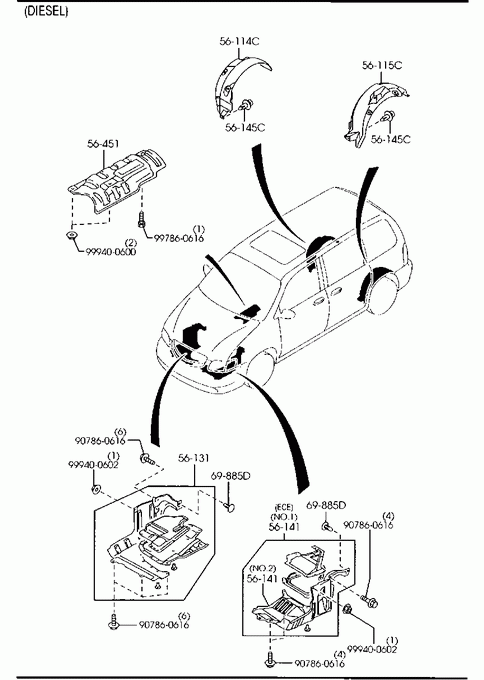 (DIESEL)

56-114C

56-145C

56-115C

56-145C

56-451

(1)
99786-0616

(2)
99940-0600

(6)
90786-0616

(1)
99940-0602

56-131

69-885D

(6)
90786-0616

(ECE)
(NO.1)
56-141

69-885D

(4)
90786-0616

(NO.2)
56-141

(1)
99940-0602

(4)
90786-0616