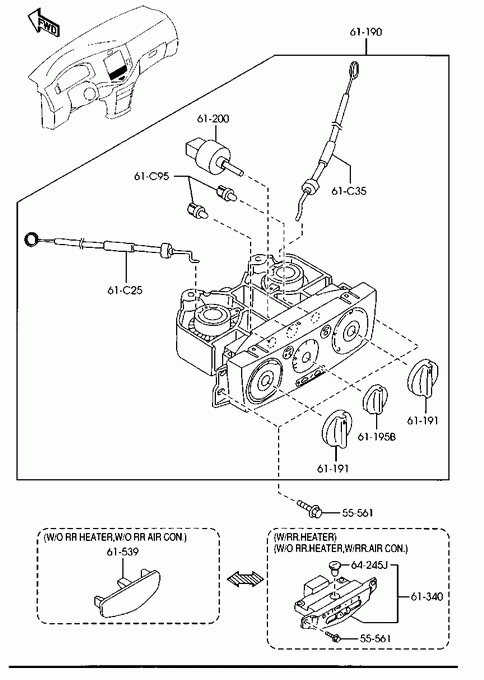 FWD

61-190

61-200

61-C95

61-C35

61-C25

61-191

61-195B

61-191

55-561

(W/O RR HEATER,W/O RR AIR CON.)
61-539

(W/RR.HEATER)
(W/O RR.HEATER,W/RR.AIR CON.)
64-245J
61-340
55-561