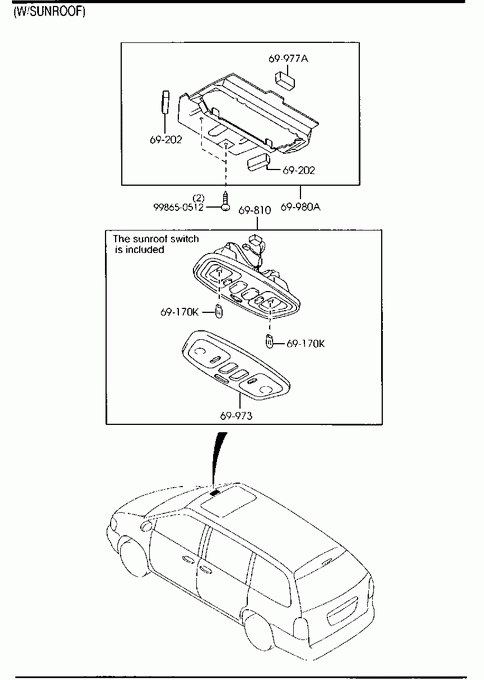 (W/SUNROOF)

69-977A

69-202

69-202

(2)
99865-0512

69-810

69-980A

The sunroof switch is included

69-170K

69-170K

69-973