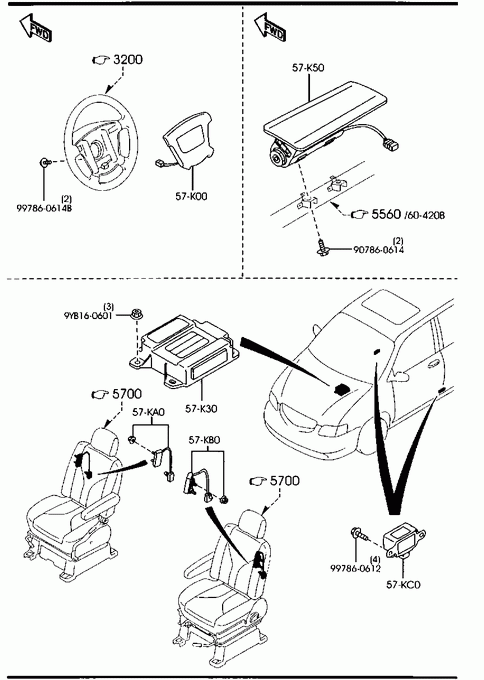 FWD

3200

(2)
99786-0614B

57-K00

FWD

57-K50

5560 /60-420B

(2)
90786-0614

(3)
9YB16-0601

57-K30

5700

57-KA0

57-KB0

5700

(4)
99786-0612

57-KC0