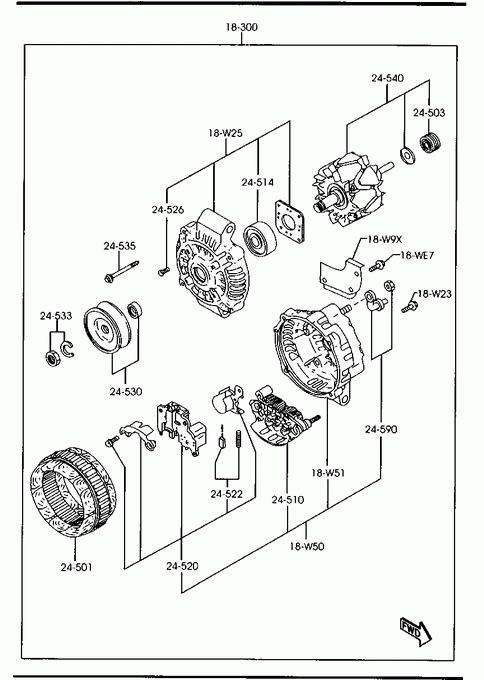 18-300

24-540
24-503
18-W25
24-514
24-526
18-W9X
18-WE7
24-535
18-W23
24-533
24-530
24-590
18-W51
24-522
24-510
18-W50
24-501
24-520
FWD