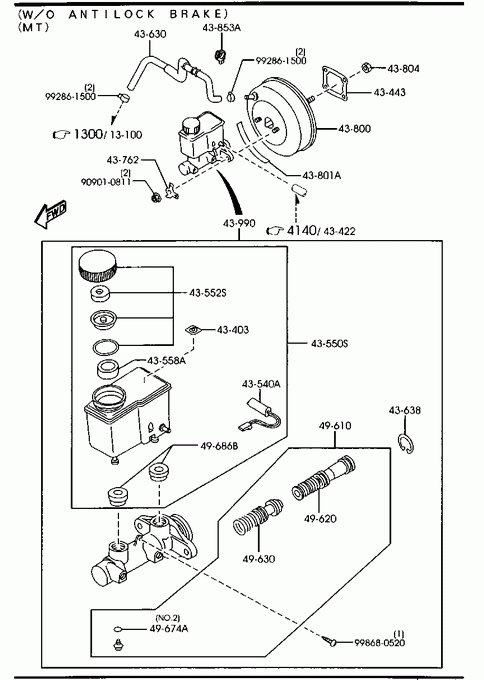 (W/O ANTILOCK BRAKE)
(MT)

43-630
43-853A
(2)
99286-1500
43-804
43-443
(2)
99286-1500
43-800
1300/ 13-100
43-762
(2)
90901-0811
43-801A
FWD
43-990
4140/ 43-422
43-552S
43-403
43-550S
43-558A
43-540A
43-638
49-610
49-686B
49-620
49-630
(NO.2)
49-674A
(1)
99868-0520