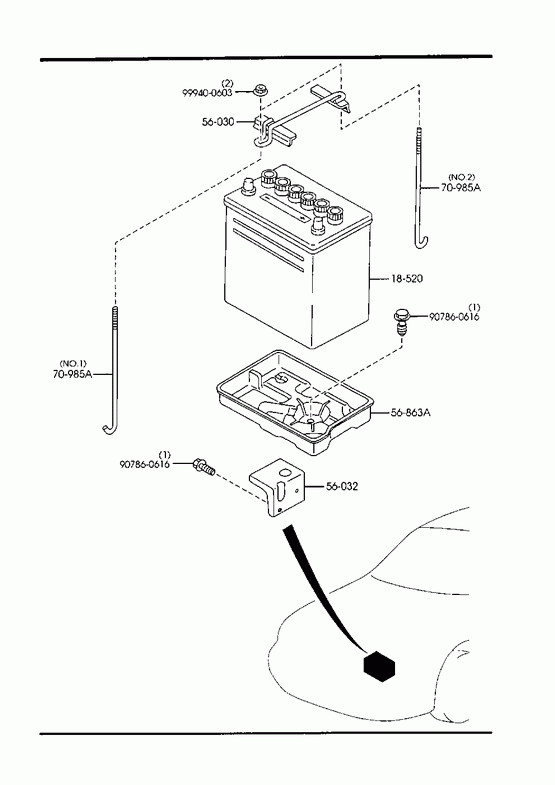 (2)
99940-0603

56-030

(NO.2)
70-985A

18-520

(1)
90786-0616

(NO.1)
70-985A

56-863A

(1)
90786-0616

56-032