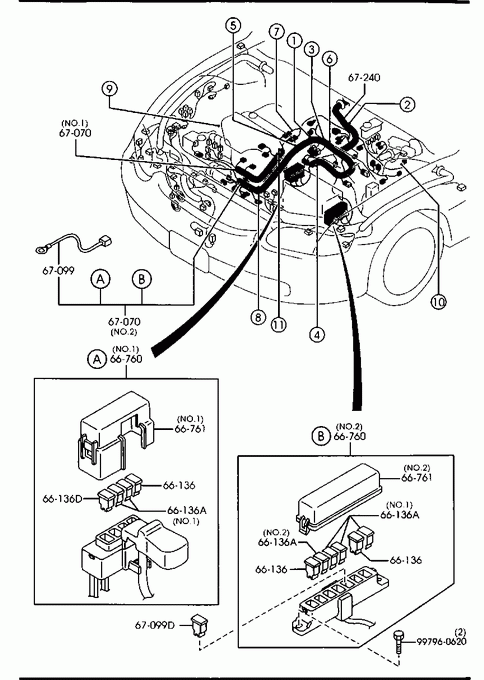 5
7
1
3
6
67-240
2
9
(NO.1)
67-070
67-099
A
B
67-070
(NO.2)
8
11
4
10
A
(NO.1)
66-760
(NO.1)
66-761
66-136
66-136D
66-136A
(NO.1)
B
(NO.2)
66-760
(NO.2)
66-761
(NO.1)
66-136A
(NO.2)
66-136A
66-136
66-136
67-099D
(2)
99796-0620