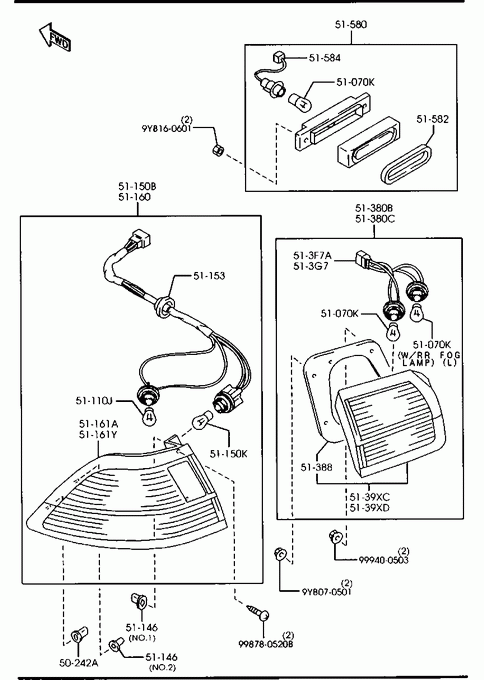 FWD

51-580

51-584

51-070K

51-582

(2)
9Y816-0601

51-150B
51-160

51-153

51-110J

51-161A
51-161Y

51-150K

51-380B
51-380C

51-3F7A
51-3G7

51-070K

51-070K
(W/RR FOG LAMP) (L)

51-388

51-39XC
51-39XD

(2)
99940-0503

(2)
9Y807-0501

51-146
(NO.1)

(2)
99878-0520B

50-242A

51-146
(NO.2)