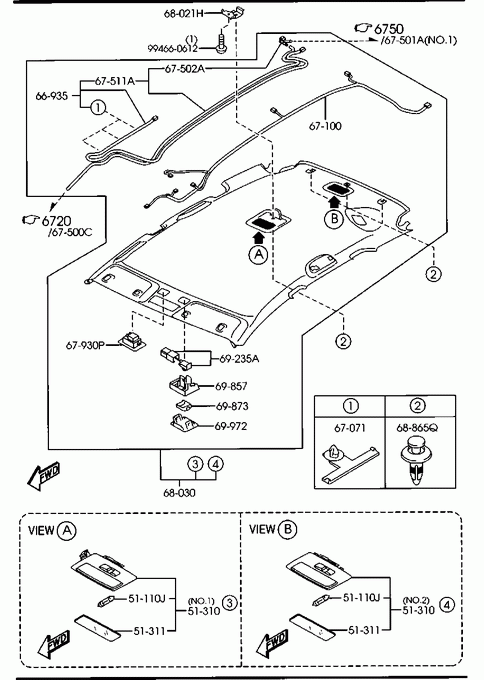 68-021H
(1)
99466-0612
6750
/67-501A(NO.1)
67-502A
67-511A
66-935
1
67-100
6720
/67-500C
B
A
2
2
67-930P
69-235A
69-857
69-873
69-972
FWD
3
4
68-030

| 1 | 2 |
|---|---|
| 67-071 | 68-865Q |

VIEW A
51-110J
(NO.1)
51-310
3
51-311
FWD

VIEW B
51-110J
(NO.2)
51-310
4
51-311
FWD