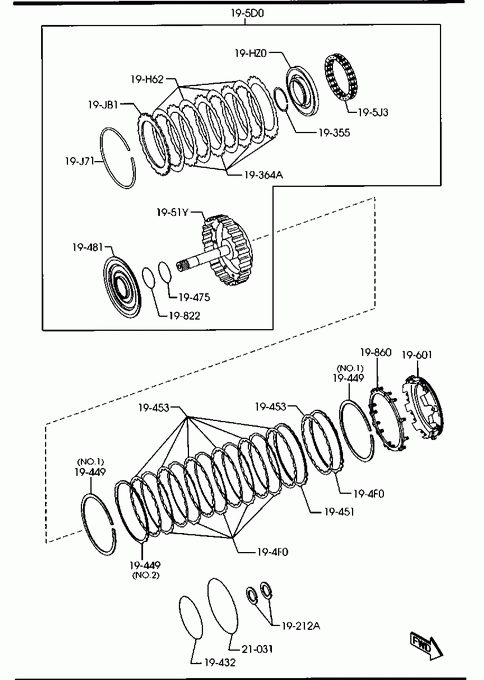 19-5D0

19-HZ0

19-H62

19-JB1

19-5J3

19-355

19-J71

19-364A

19-51Y

19-481

19-475

19-822

19-860

19-601

(NO.1)
19-449

19-453

19-453

(NO.1)
19-449

19-4F0

19-451

19-4F0

19-449
(NO.2)

19-212A

21-031

19-432

FWD