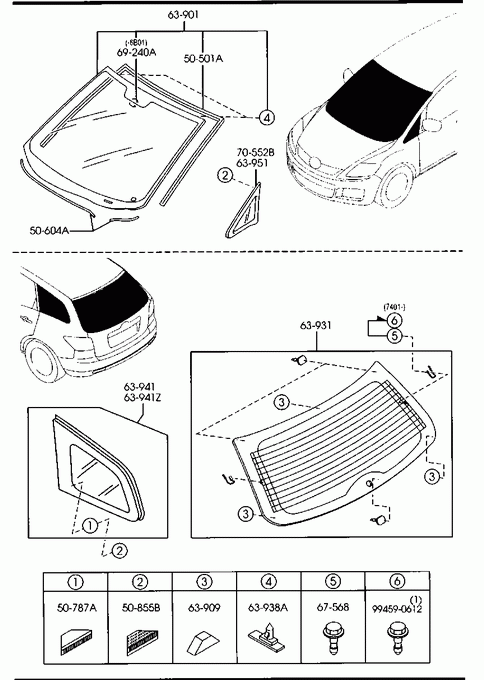 63-901
(-6B01)
69-240A
50-501A
4
70-552B
63-951
2
50-604A

(7401-)
6
5
63-931
63-941
63-941Z
3
3
3
1
2

| 1 | 2 | 3 | 4 | 5 | 6 |
|---|---|---|---|---|---|
| 50-787A | 50-855B | 63-909 | 63-938A | 67-568 | (1) 99459-0612 |