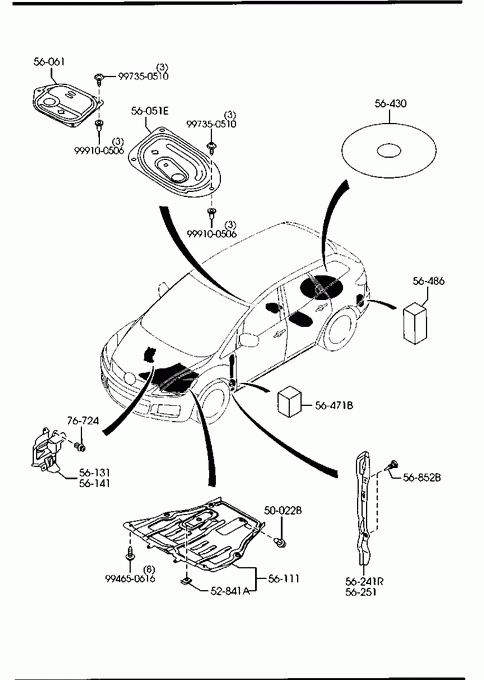 56-061
(3)
99735-0510
(3)
99910-0506
56-051E
(3)
99735-0510
(3)
99910-0506
56-430
56-486
56-471B
76-724
56-131
56-141
56-852B
50-022B
(8)
99465-0616
52-841A
56-111
56-241R
56-251