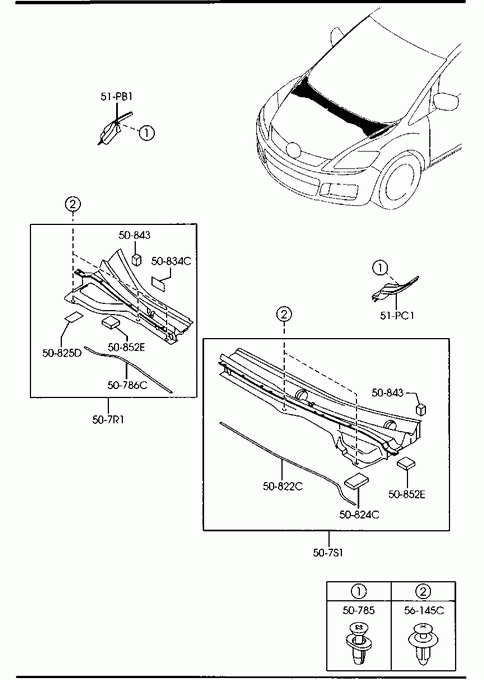 51-PB1
①

②
50-843
50-834C
50-825D
50-852E
50-786C
50-7R1

①
51-PC1

②
50-843
50-822C
50-852E
50-824C
50-7S1

| ① | ② |
|---|---|
| 50-785 | 56-145C |