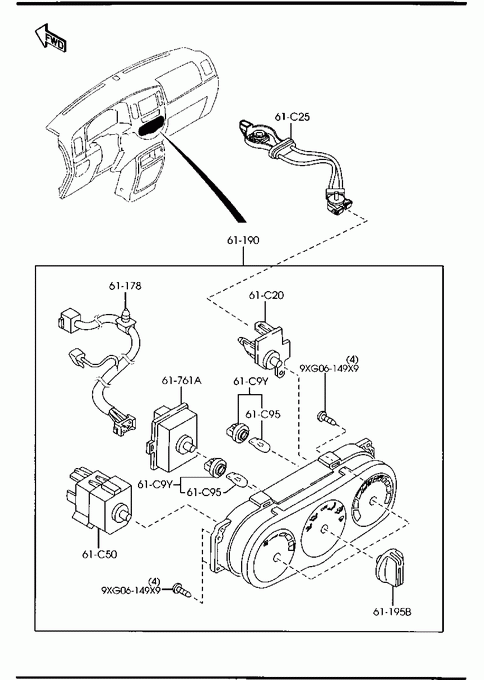 FWD

61-C25

61-190

61-178

61-C20

(4)
9XG06-149X9

61-761A

61-C9Y

61-C95

61-C9Y

61-C95

61-C50

(4)
9XG06-149X9

61-195B