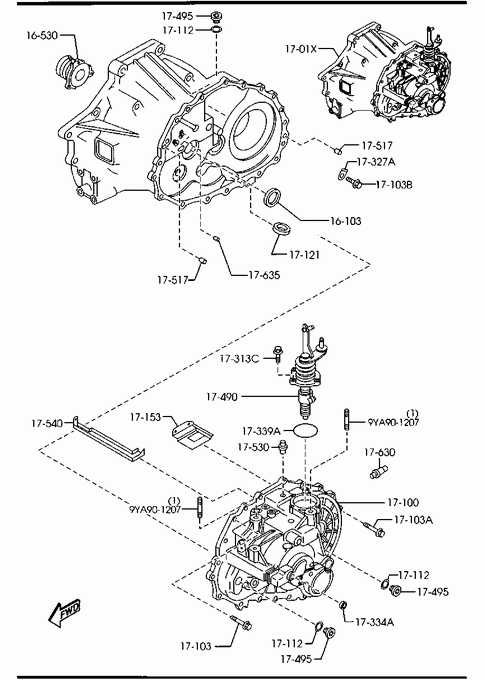 17-495
17-112
16-530
17-01X
17-517
17-327A
17-103B
16-103
17-121
17-517
17-635
17-313C
17-490
17-540
17-153
17-339A
(1)
9YA90-1207
17-530
17-630
(1)
9YA90-1207
17-100
17-103A
17-112
17-495
17-334A
FWD
17-103
17-112
17-495